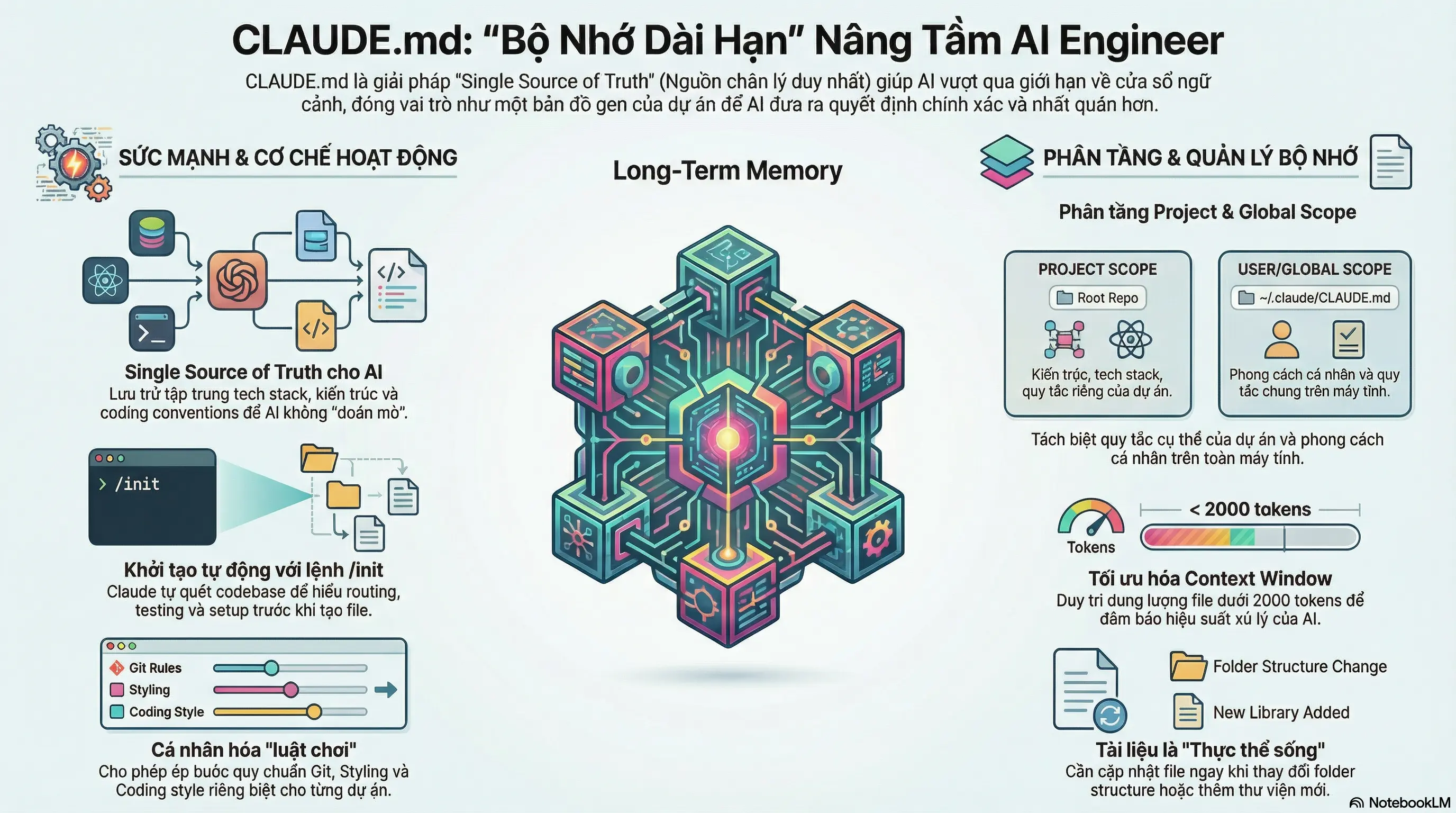 CLAUDE.md: “Bộ Nhớ Dài Hạn” Nâng Tầm AI Engineer

CLAUDE.md là giải pháp "Single Source of Truth" (Nguồn chân lý duy nhất) giúp AI vượt qua giới hạn về cửa sổ ngữ cảnh, đóng vai trò như một bản đồ gen của dự án để AI đưa ra quyết định chính xác và nhất quán hơn.

SỨC MẠNH & CƠ CHẾ HOẠT ĐỘNG

Single Source of Truth cho AI
Lưu trữ tập trung tech stack, kiến trúc và coding conventions để AI không “đoán mò”.

> /init

Khởi tạo tự động với lệnh /init
Claude tự quét codebase để hiểu routing, testing và setup trước khi tạo file.

Git Rules
Styling
Coding Style

Cá nhân hóa "luật chơi"
Cho phép ép buộc quy chuẩn Git, Styling và Coding style riêng biệt cho từng dự án.

Long-Term Memory

PHÂN TẦNG & QUẢN LÝ BỘ NHỚ

Phân tầng Project & Global Scope

PROJECT SCOPE
Root Repo
Kiến trúc, tech stack, quy tắc riêng của dự án.

USER/GLOBAL SCOPE
~/.claude/CLAUDE.md
Phong cách cá nhân và quy tắc chung trên máy tính.

Tách biệt quy tắc cụ thể của dự án và phong cách cá nhân trên toàn máy tính.

Tokens
< 2000 tokens

Tối ưu hóa Context Window
Duy trì dung lượng file dưới 2000 tokens để đảm bảo hiệu suất xử lý của AI.

Folder Structure Change
New Library Added

Tài liệu là "Thực thể sống"
Cần cập nhật file ngay khi thay đổi folder structure hoặc thêm thư viện mới.

NotebookLM